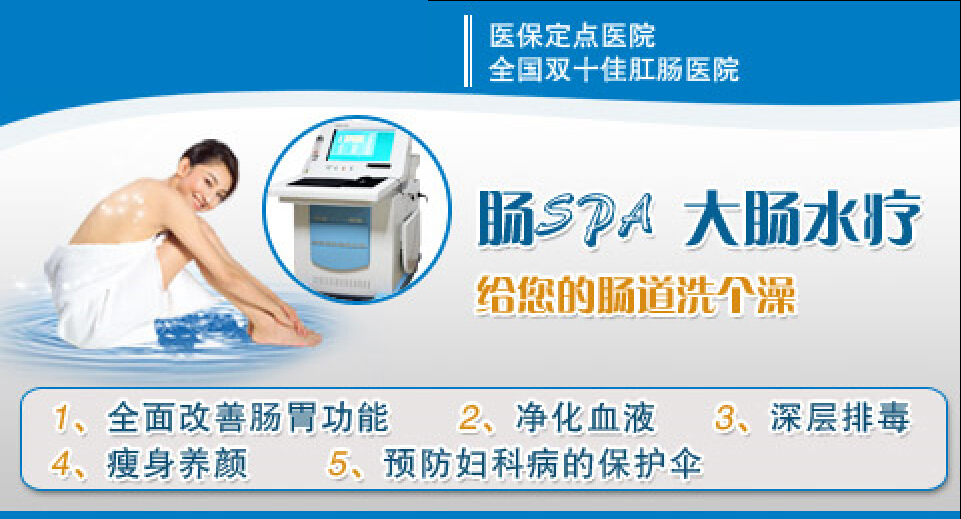 医保定点医院
全国双十佳肛肠医院

肠SPA 大肠水疗

给您的肠道洗个澡

1、全面改善肠胃功能 2、净化血液 3、深层排毒
4、瘦身养颜 5、预防妇科病的保护伞